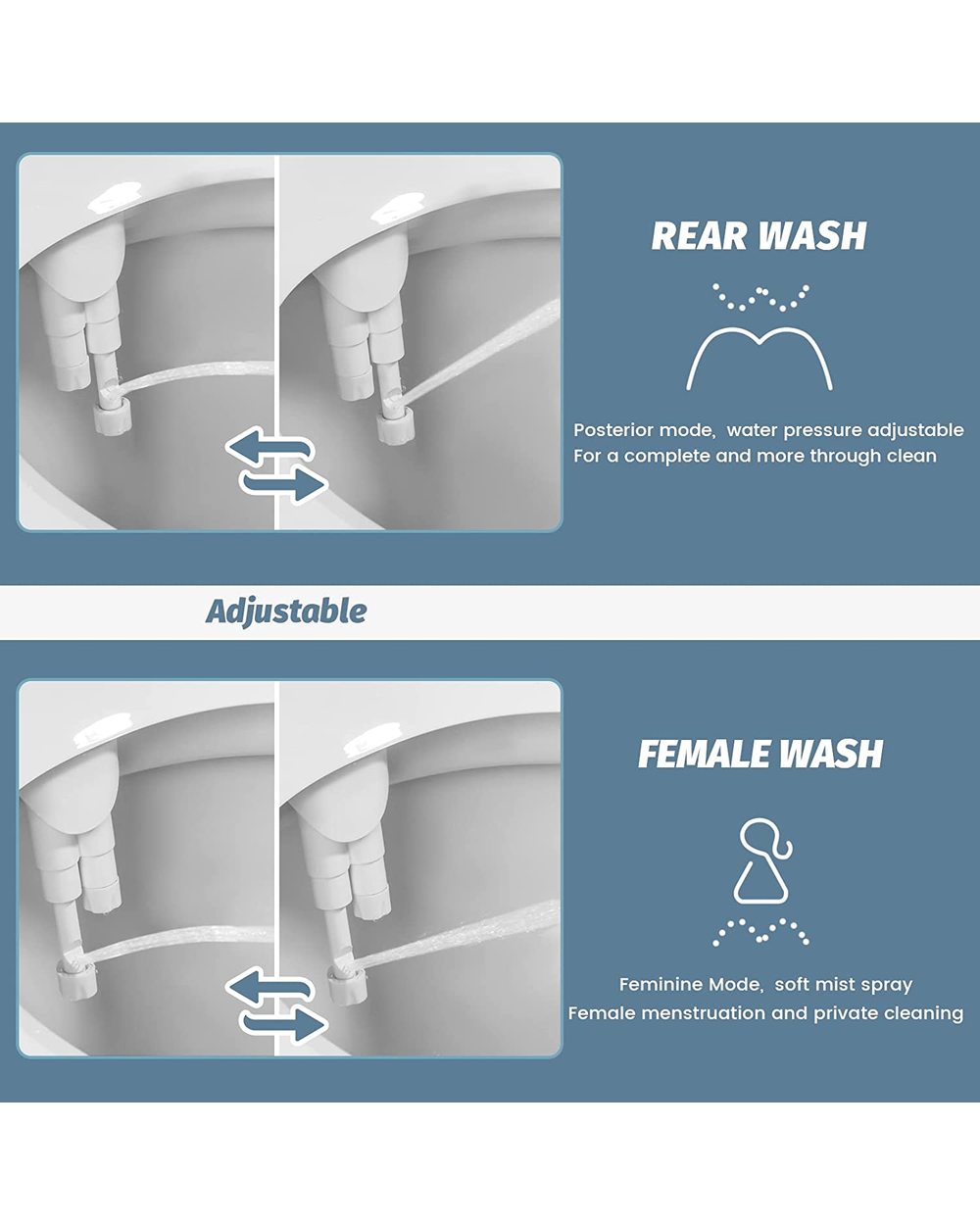 REAR WASH

Posterior mode, water pressure adjustable
For a complete and more through clean

Adjustable

FEMALE WASH

Feminine Mode, soft mist spray
Female menstruation and private cleaning