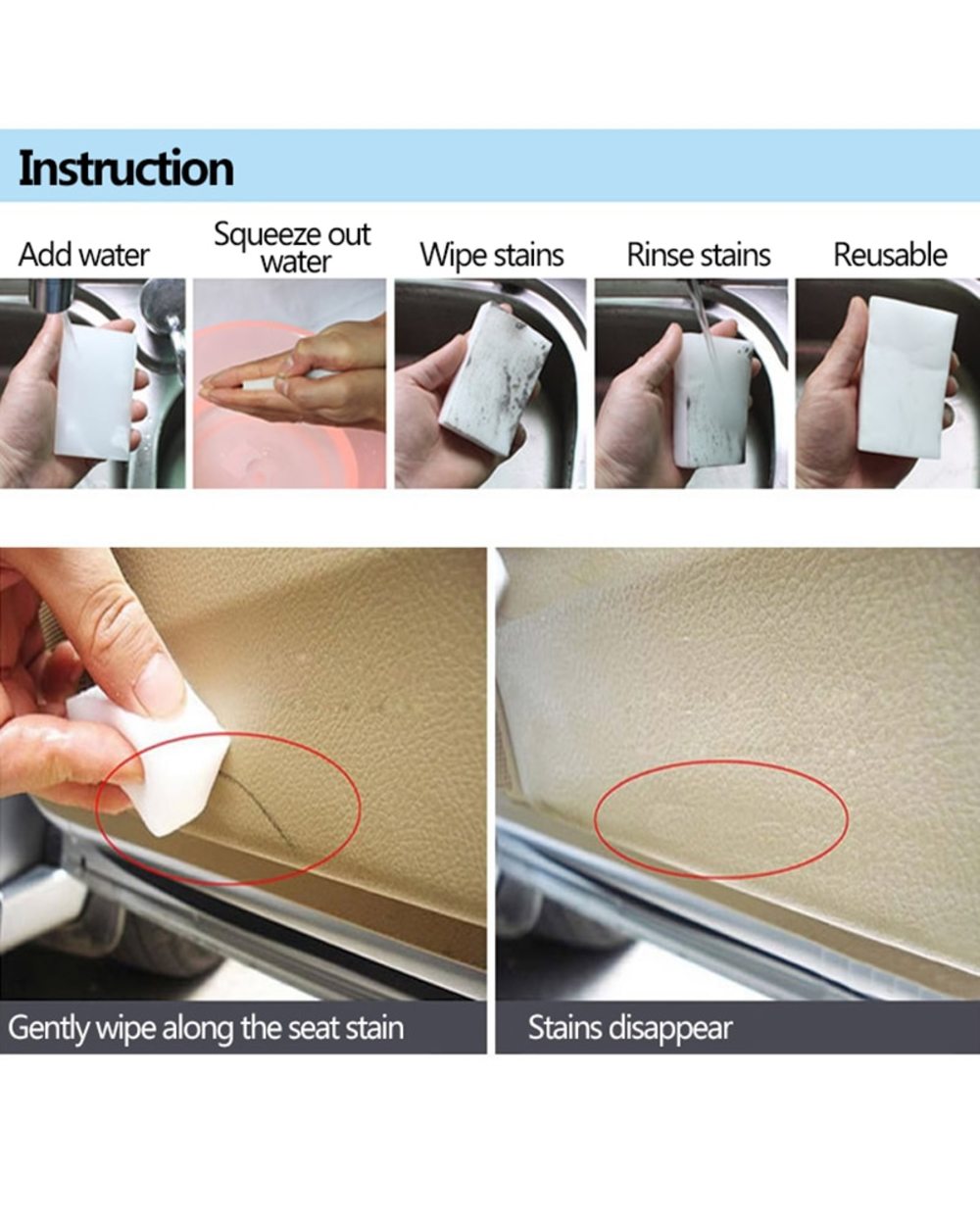 Instruction

Add water

Squeeze out water

Wipe stains

Rinse stains

Reusable

Gently wipe along the seat stain

Stains disappear