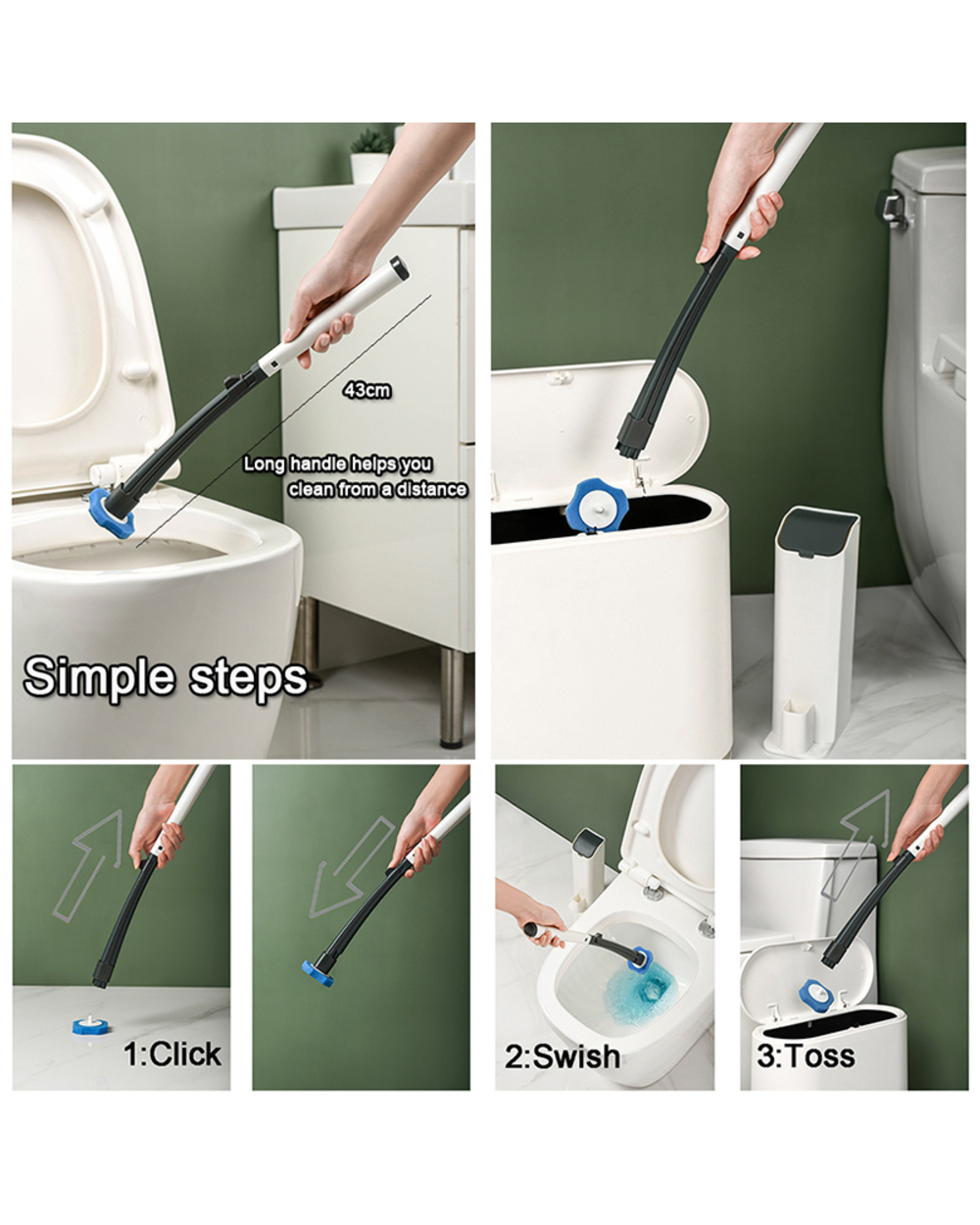 43cm

Long handle helps you clean from a distance

Simple steps

1:Click

2:Swish

3:Toss