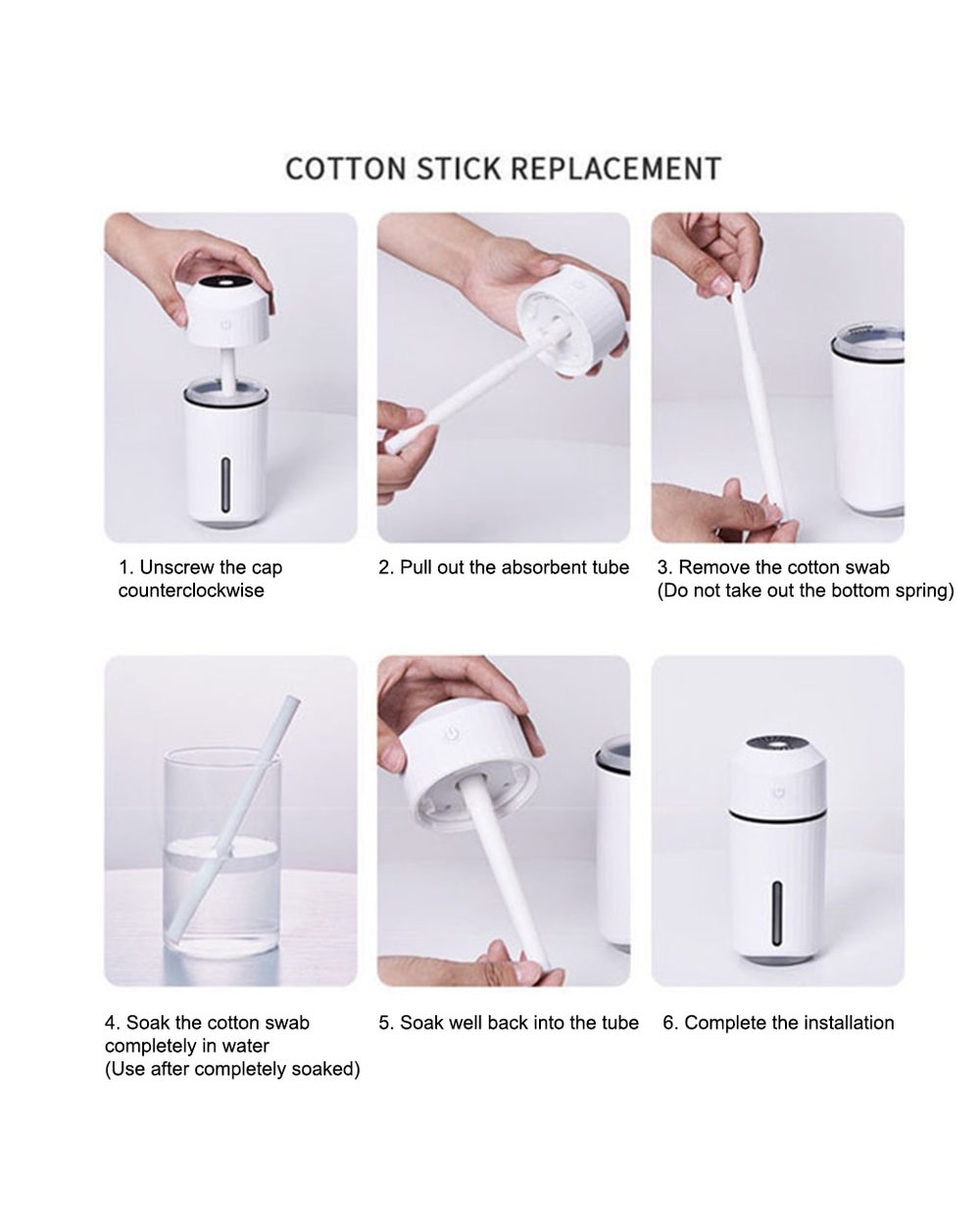 COTTON STICK REPLACEMENT

1. Unscrew the cap counterclockwise

2. Pull out the absorbent tube

3. Remove the cotton swab (Do not take out the bottom spring)

4. Soak the cotton swab completely in water (Use after completely soaked)

5. Soak well back into the tube

6. Complete the installation