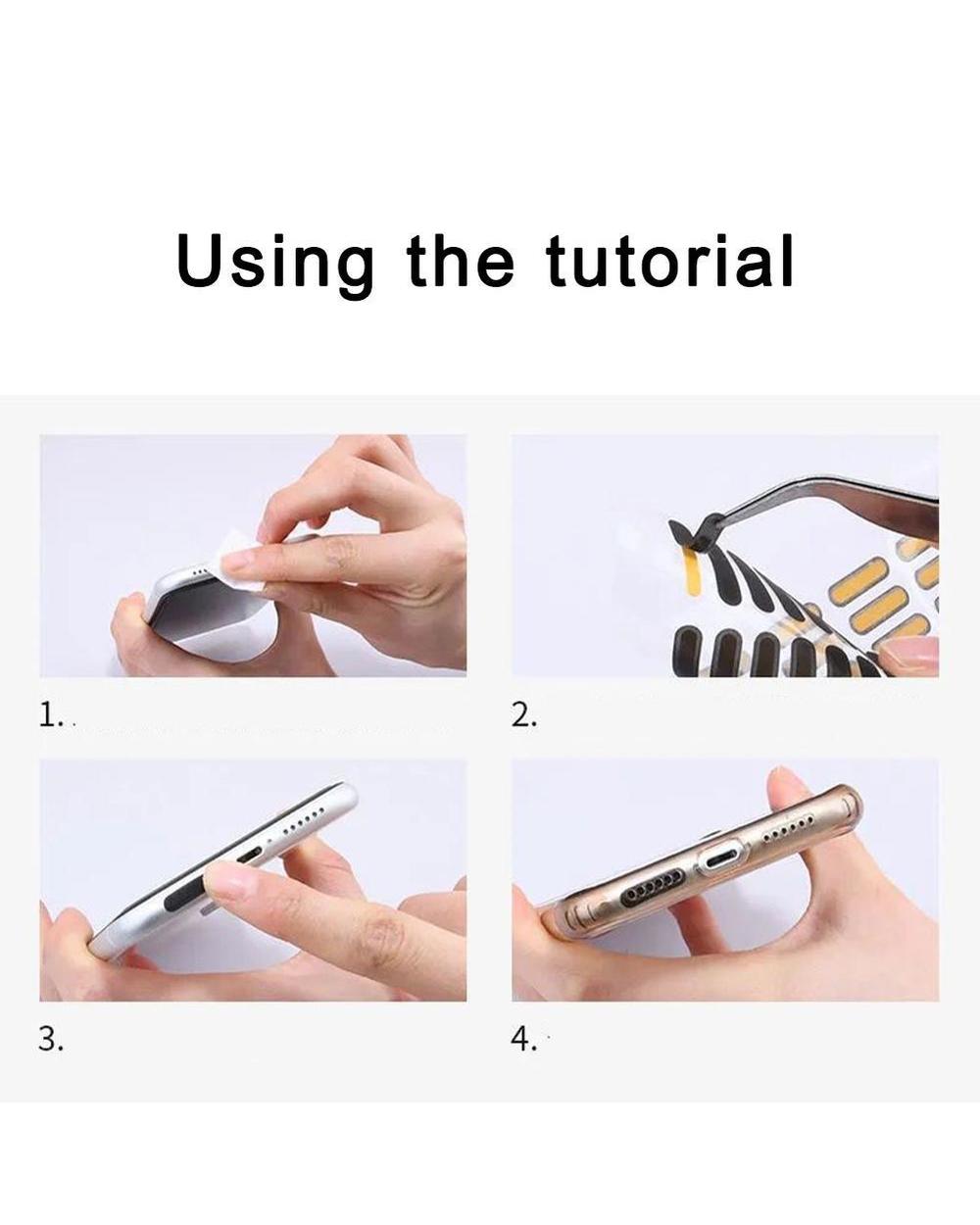 Using the tutorial

1.

2.

3.

4.