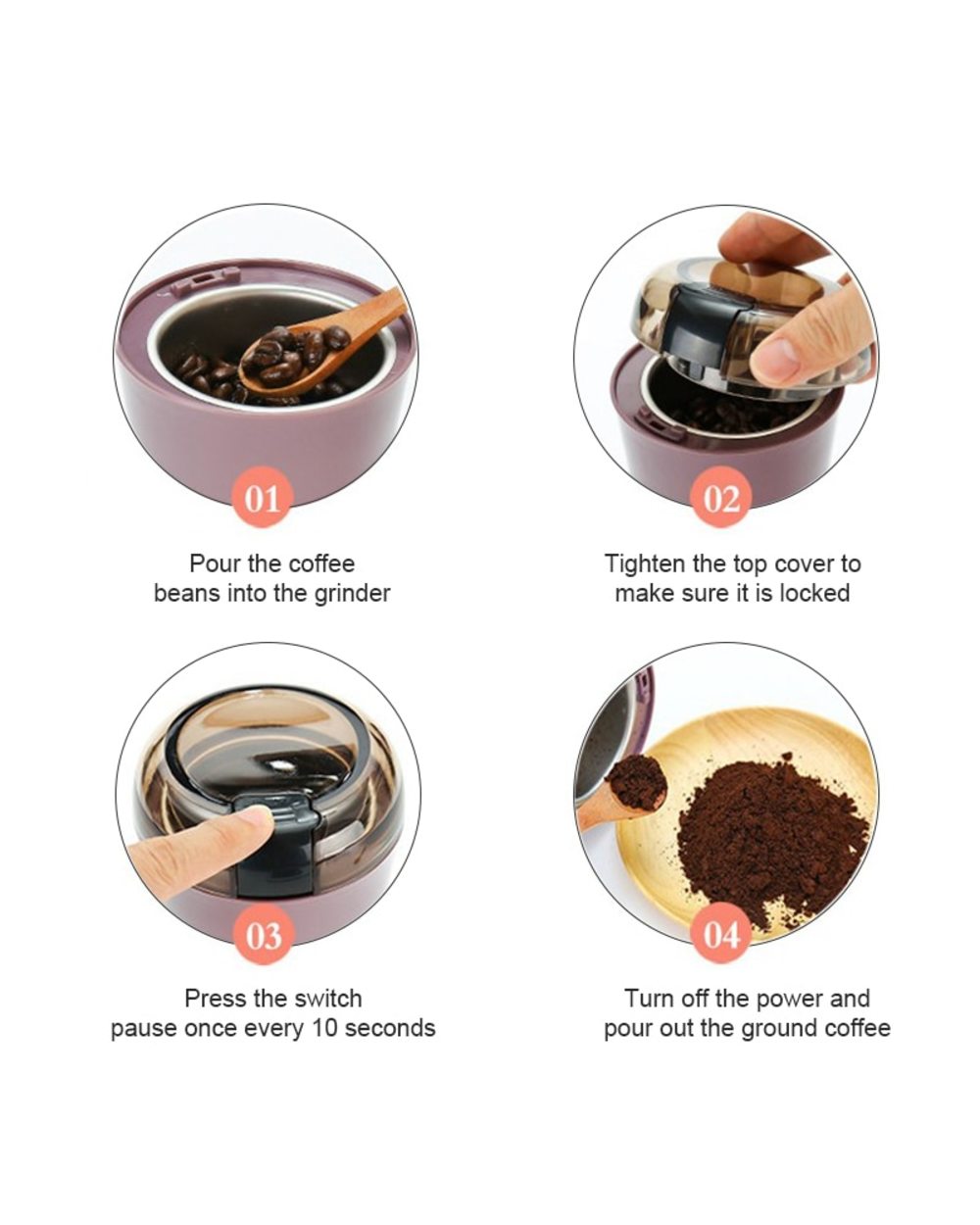 01

Pour the coffee beans into the grinder

02

Tighten the top cover to make sure it is locked

03

Press the switch pause once every 10 seconds

04

Turn off the power and pour out the ground coffee