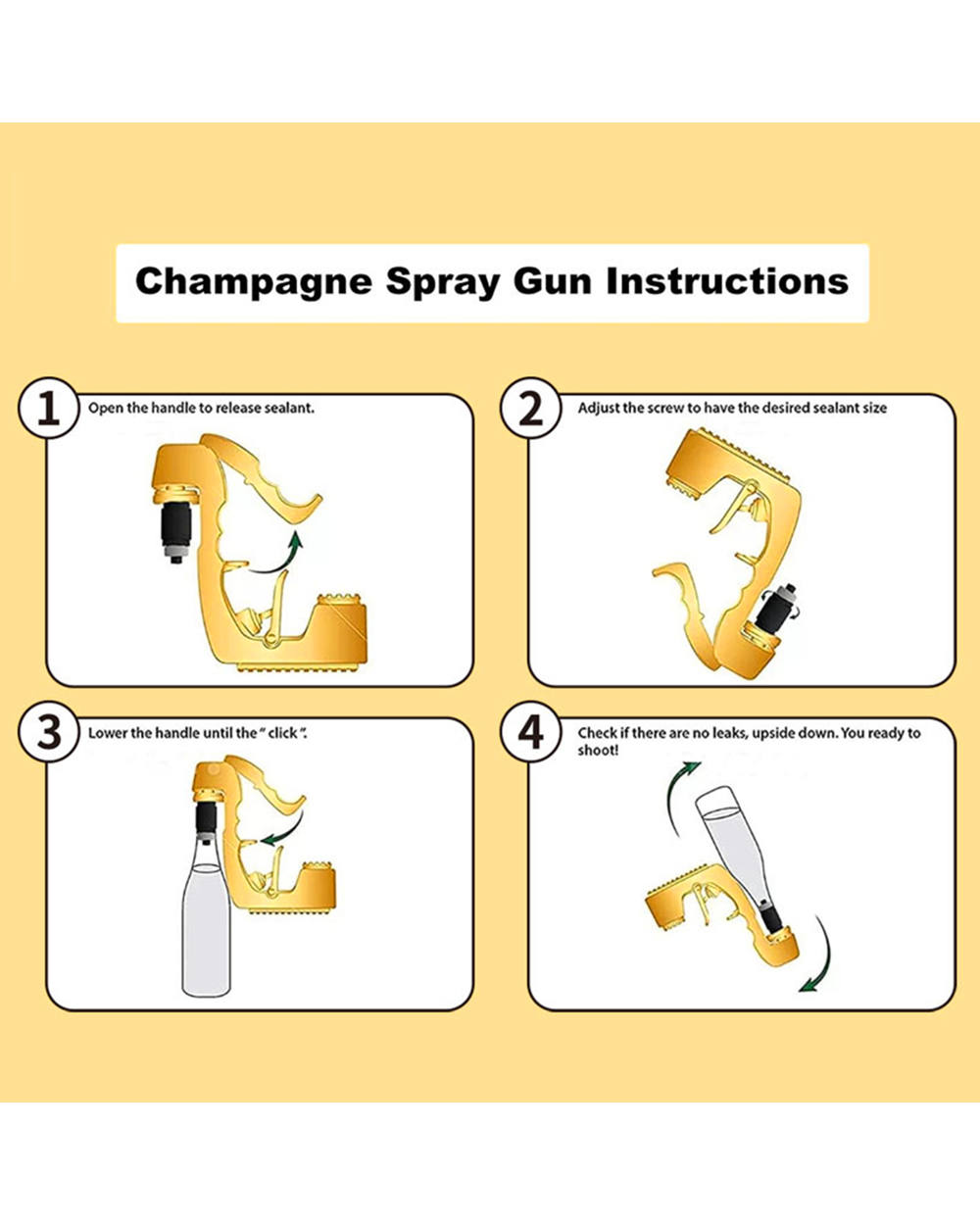 Champagne Spray Gun Instructions

1 Open the handle to release sealant.

2 Adjust the screw to have the desired sealant size

3 Lower the handle until the " click ".

4 Check if there are no leaks, upside down. You ready to shoot!