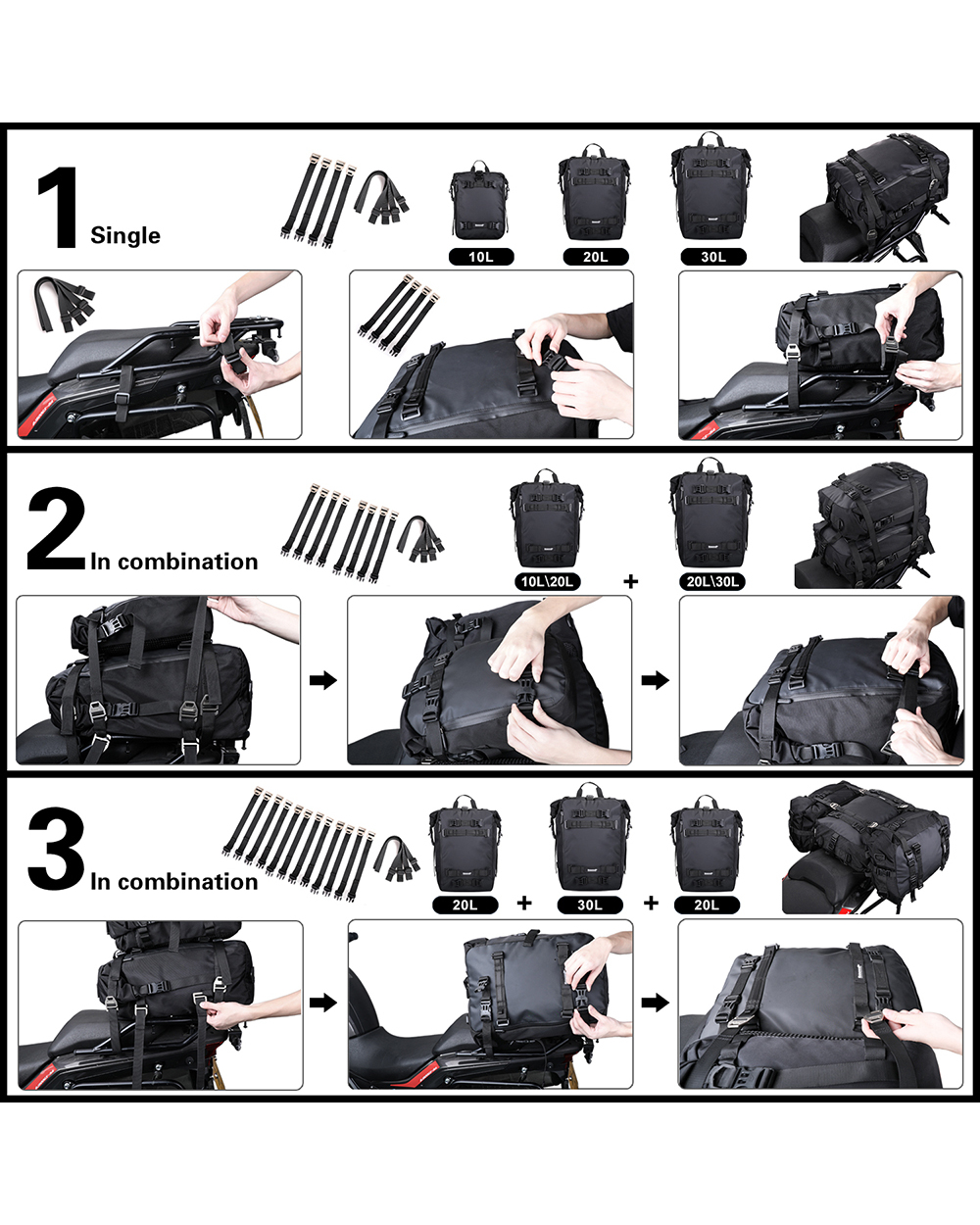 1 Single

10L

20L

30L

2 In combination

10L\20L

+

20L\30L

3 In combination

20L

+

30L

+

20L