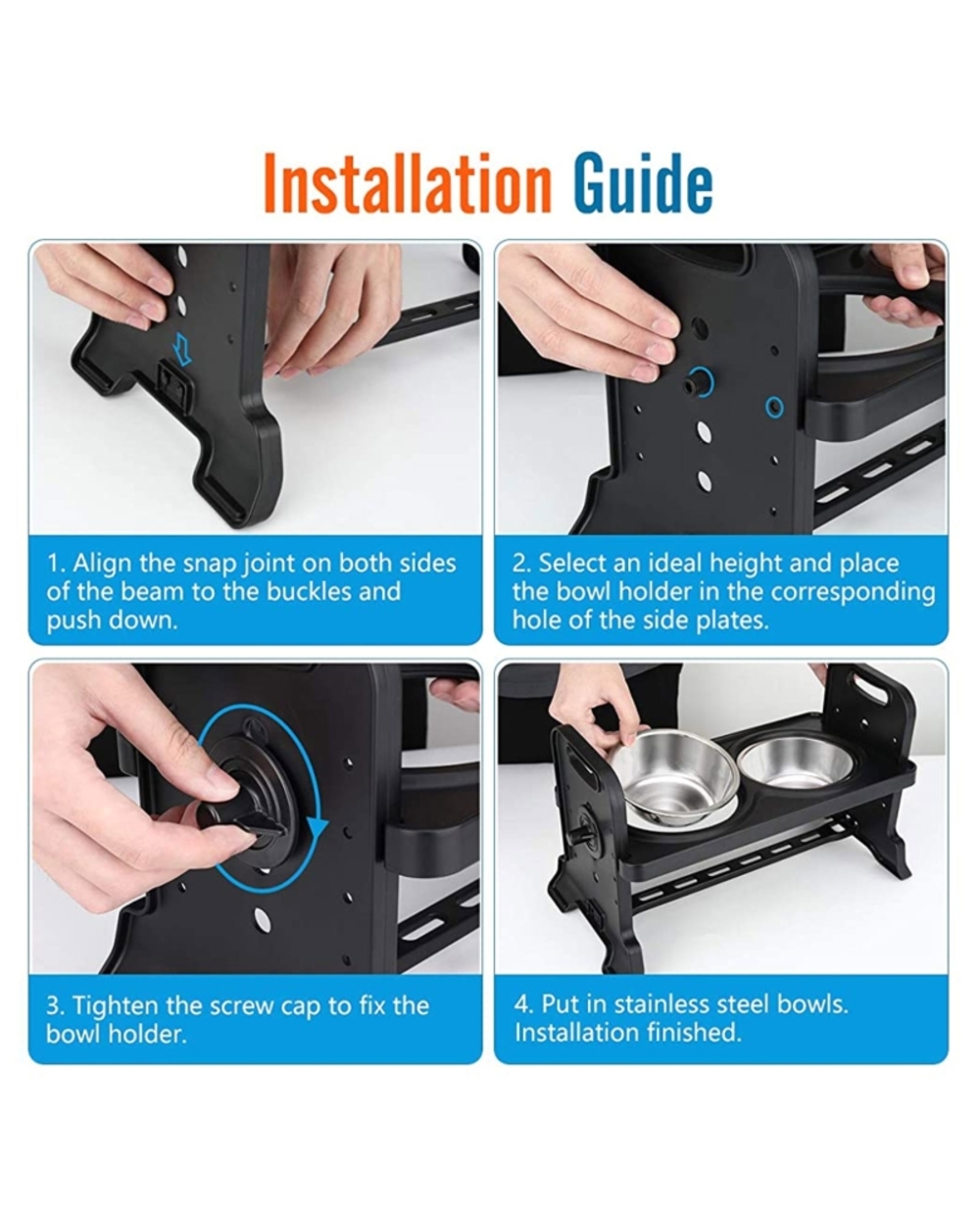 Installation Guide

1. Align the snap joint on both sides of the beam to the buckles and push down.

2. Select an ideal height and place the bowl holder in the corresponding hole of the side plates.

3. Tighten the screw cap to fix the bowl holder.

4. Put in stainless steel bowls. Installation finished.