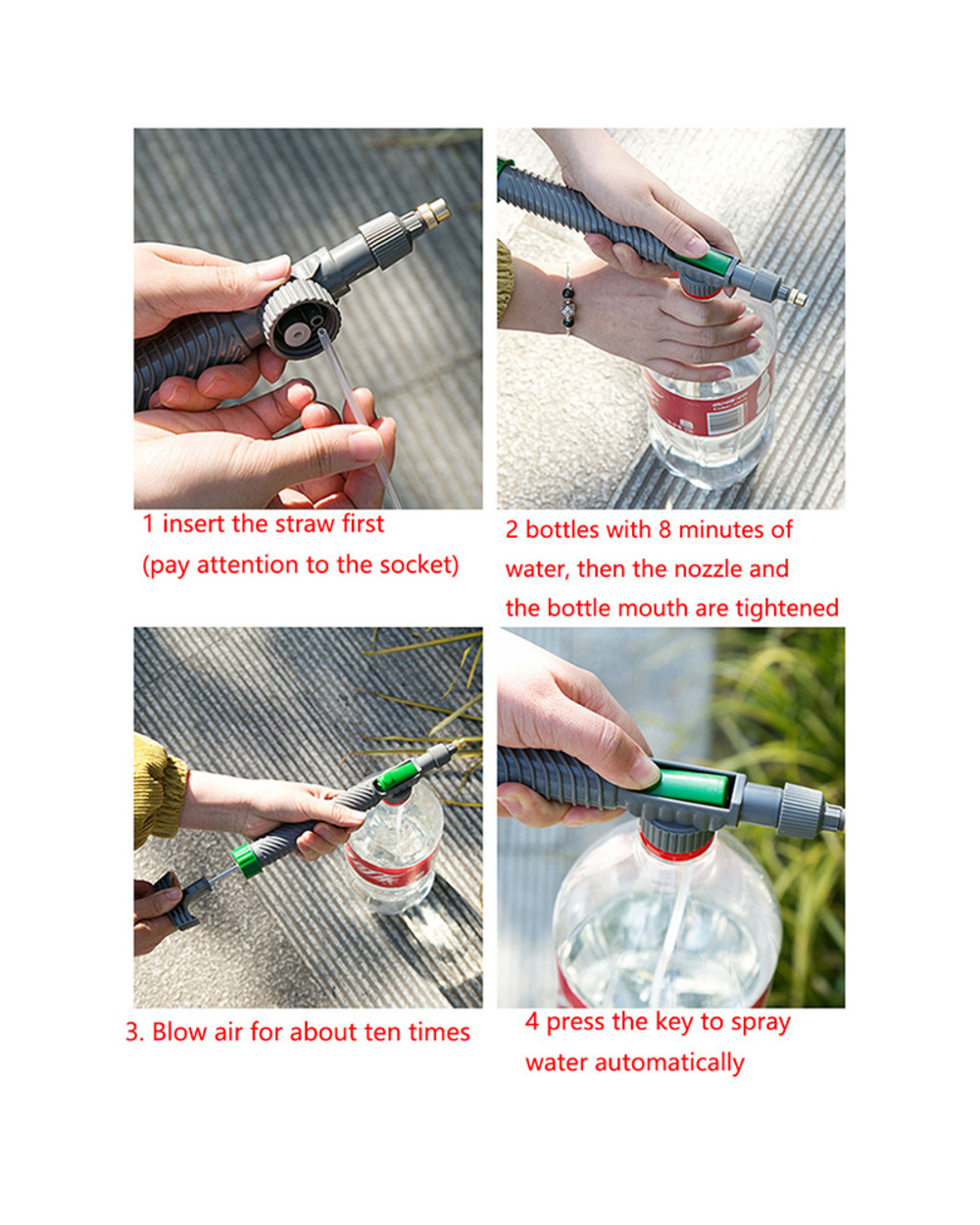 1 insert the straw first
(pay attention to the socket)

2 bottles with 8 minutes of water, then the nozzle and the bottle mouth are tightened

3. Blow air for about ten times

4 press the key to spray water automatically