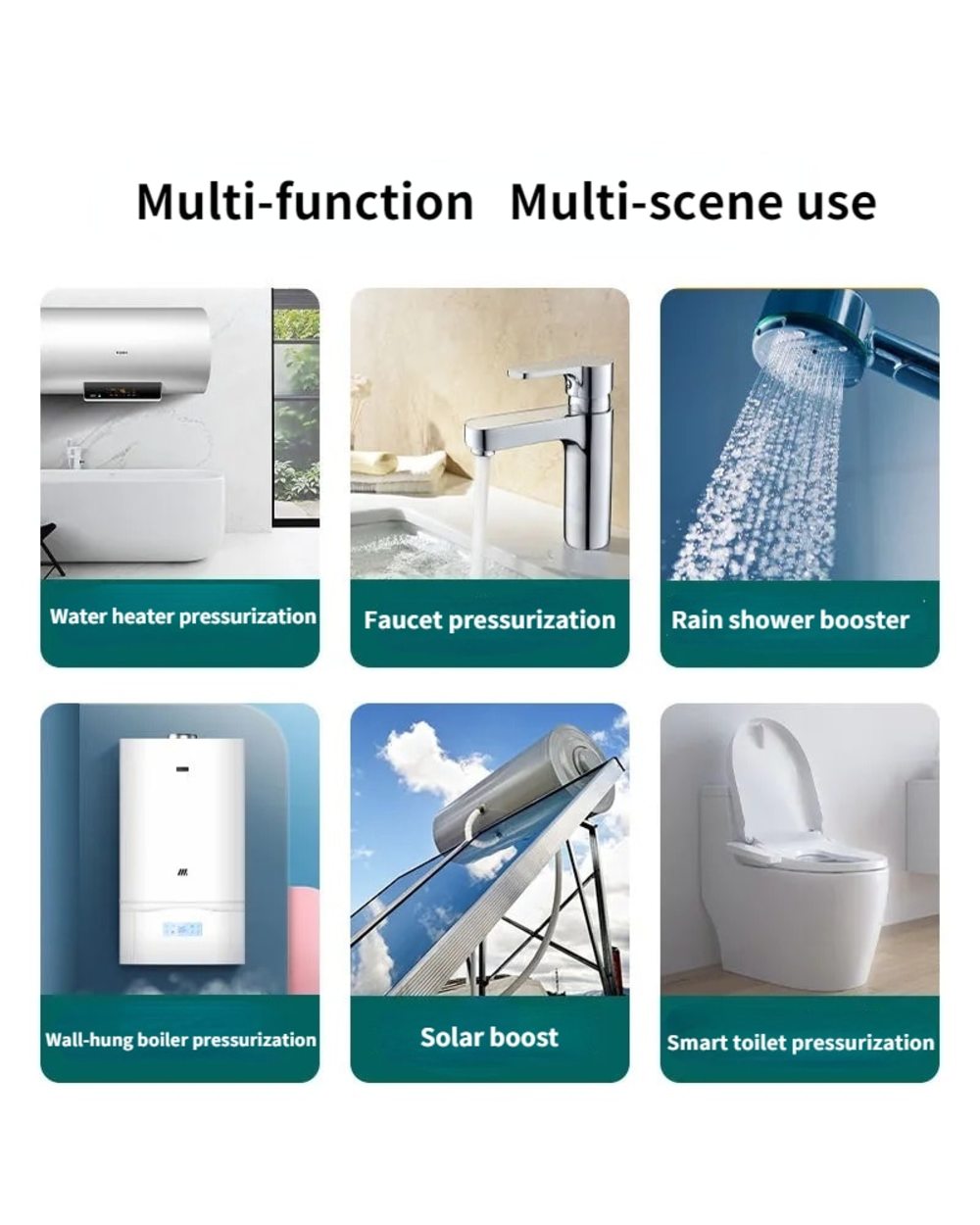 Multi-function Multi-scene use

Water heater pressurization

Faucet pressurization

Rain shower booster

Wall-hung boiler pressurization

Solar boost

Smart toilet pressurization