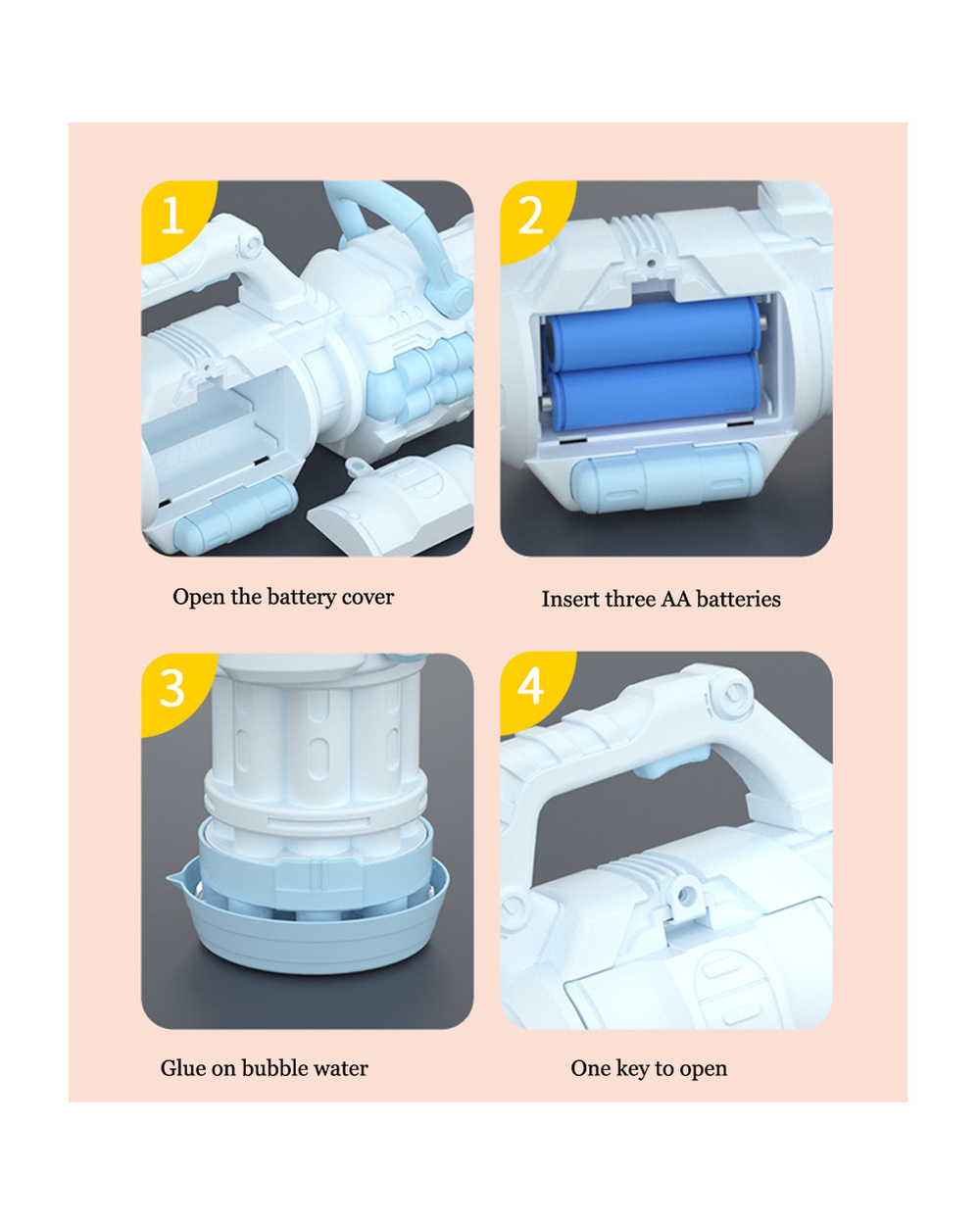 1

Open the battery cover

2

Insert three AA batteries

3

Glue on bubble water

4

One key to open