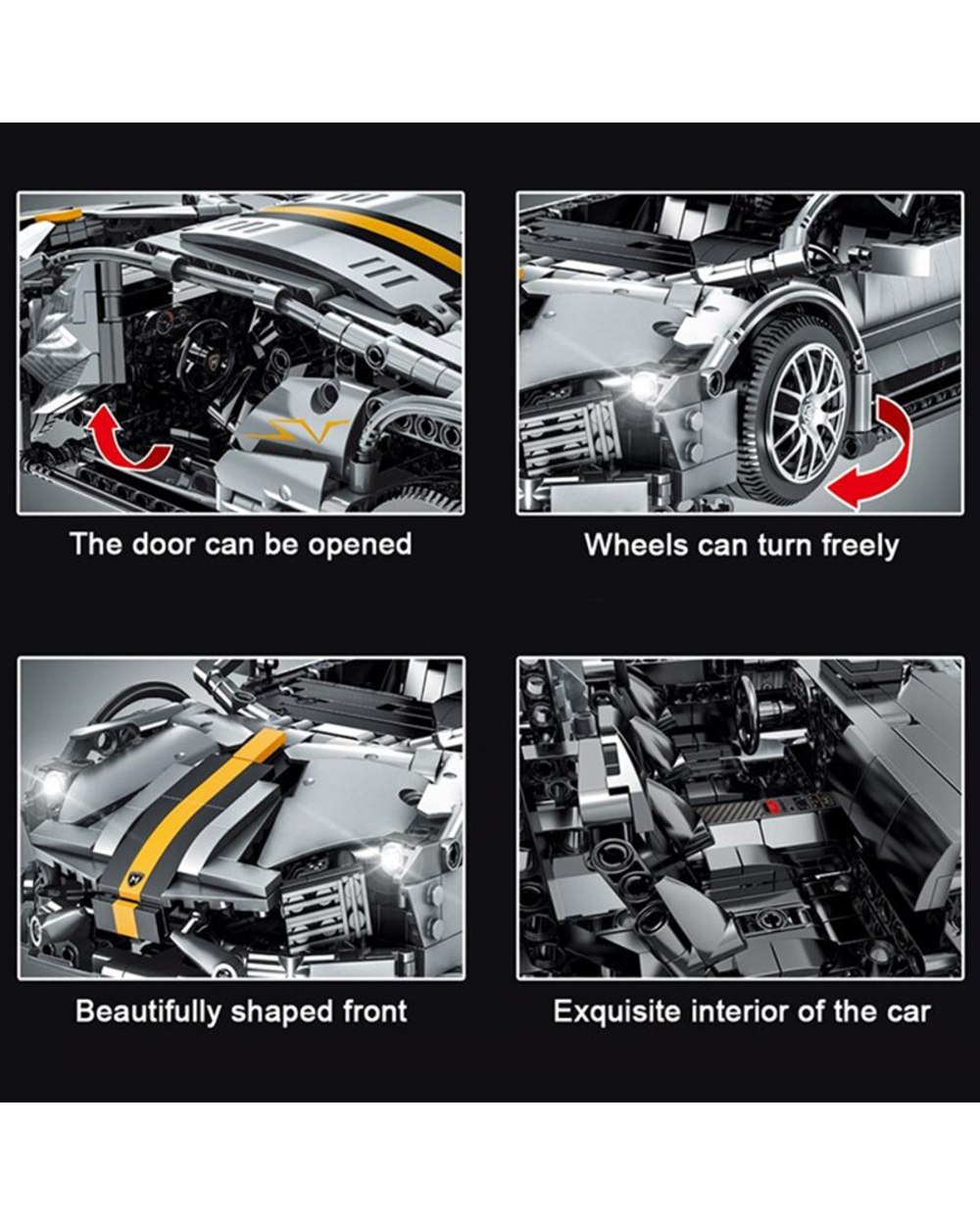 The door can be opened

Wheels can turn freely

Beautifully shaped front

Exquisite interior of the car