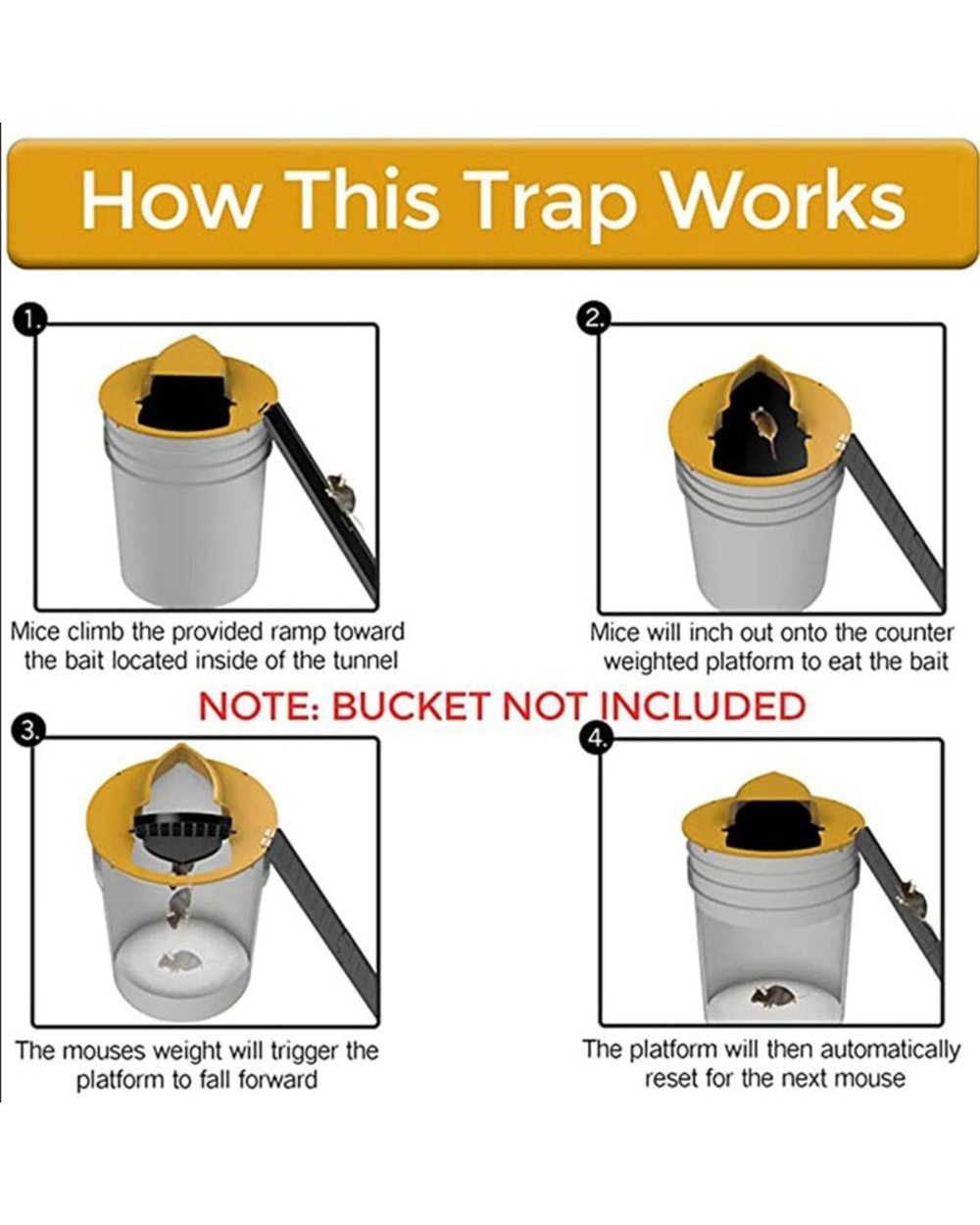 How This Trap Works

1.

Mice climb the provided ramp toward the bait located inside of the tunnel

2.

Mice will inch out onto the counter weighted platform to eat the bait

NOTE: BUCKET NOT INCLUDED

3.

The mouses weight will trigger the platform to fall forward

4.

The platform will then automatically reset for the next mouse