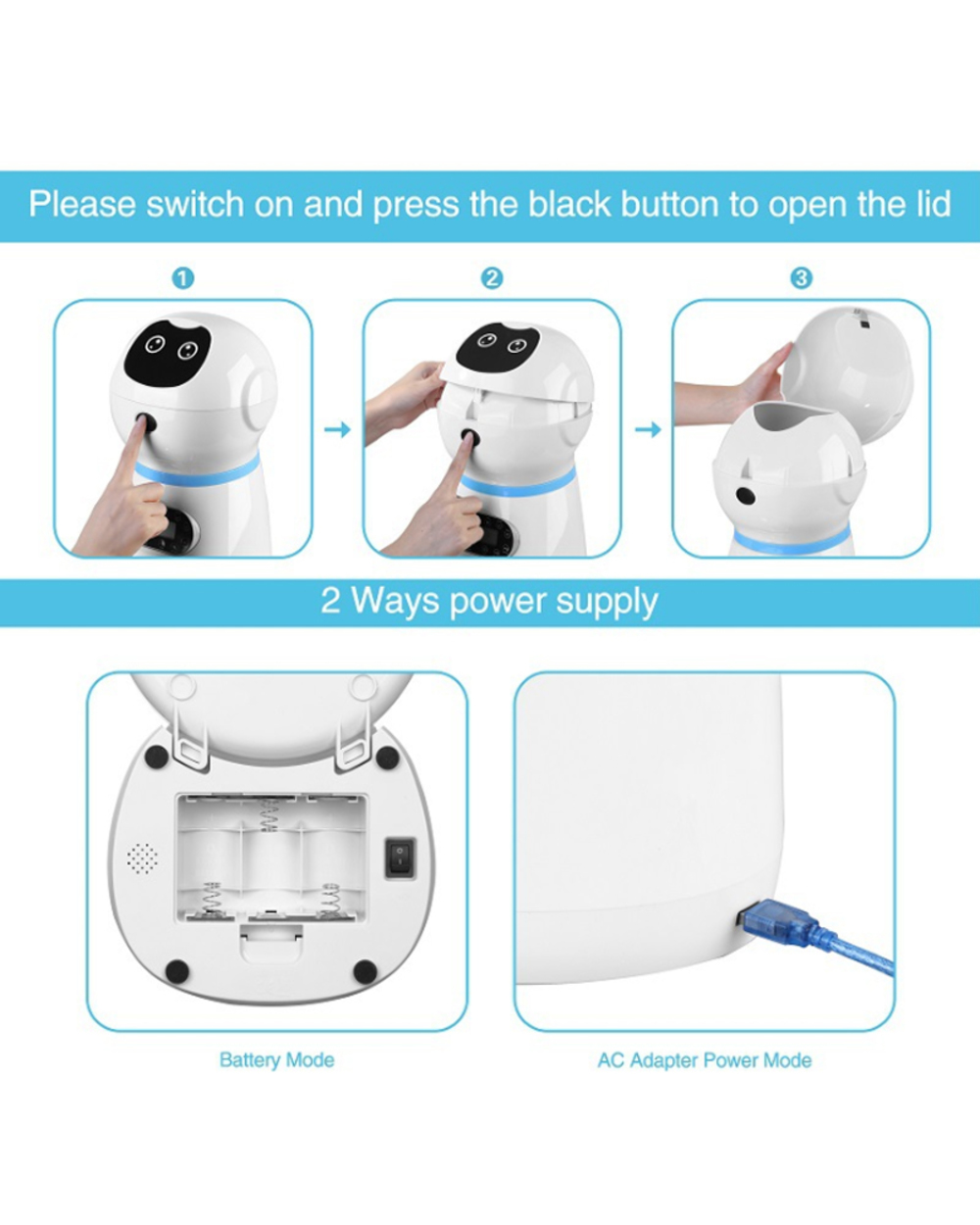 Please switch on and press the black button to open the lid

1

2

3

2 Ways power supply

Battery Mode

AC Adapter Power Mode