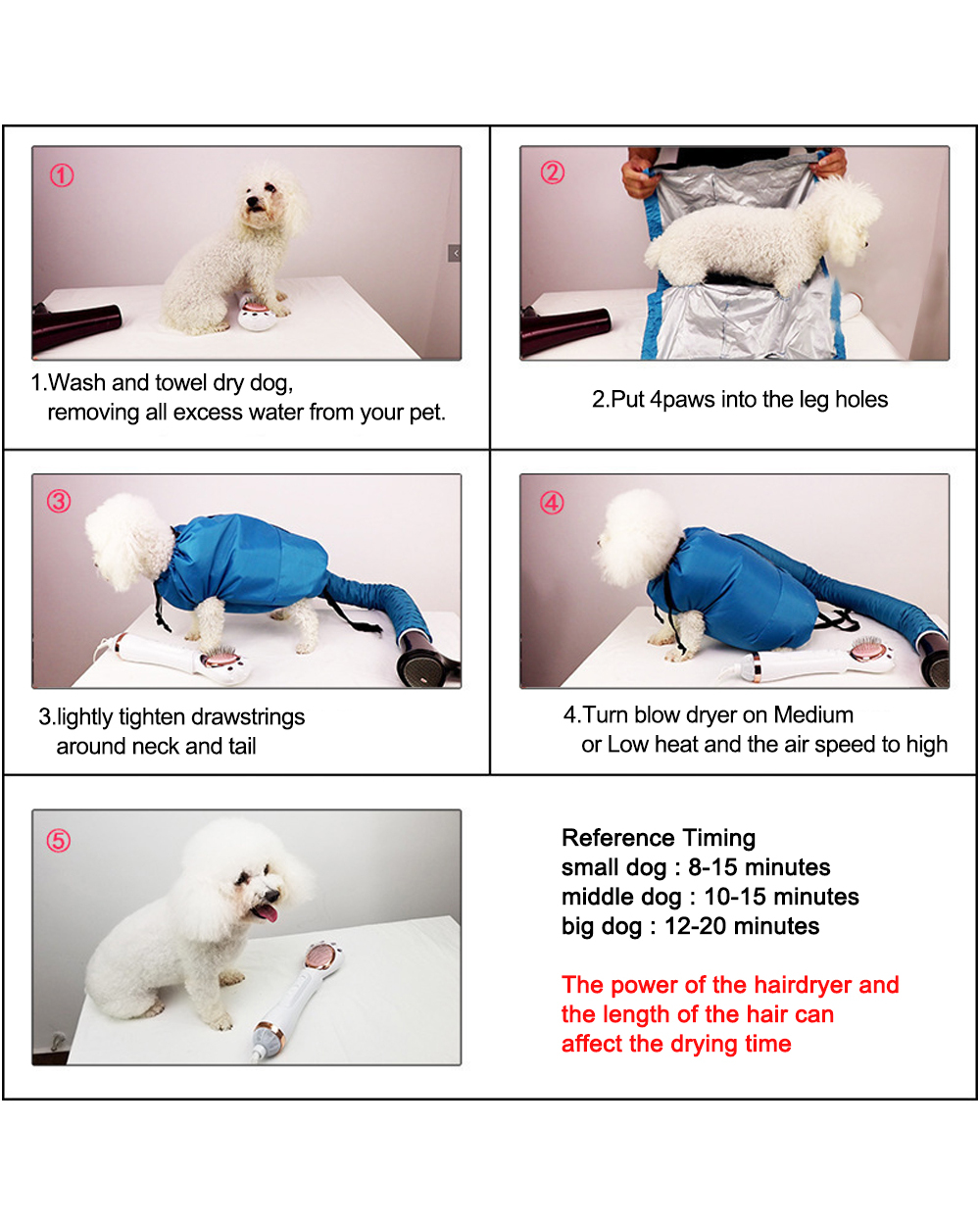 ①

1.Wash and towel dry dog,
removing all excess water from your pet.

②

2.Put 4paws into the leg holes

③

3.lightly tighten drawstrings
around neck and tail

④

4.Turn blow dryer on Medium
or Low heat and the air speed to high

⑤

Reference Timing
small dog : 8-15 minutes
middle dog : 10-15 minutes
big dog : 12-20 minutes

The power of the hairdryer and the length of the hair can affect the drying time