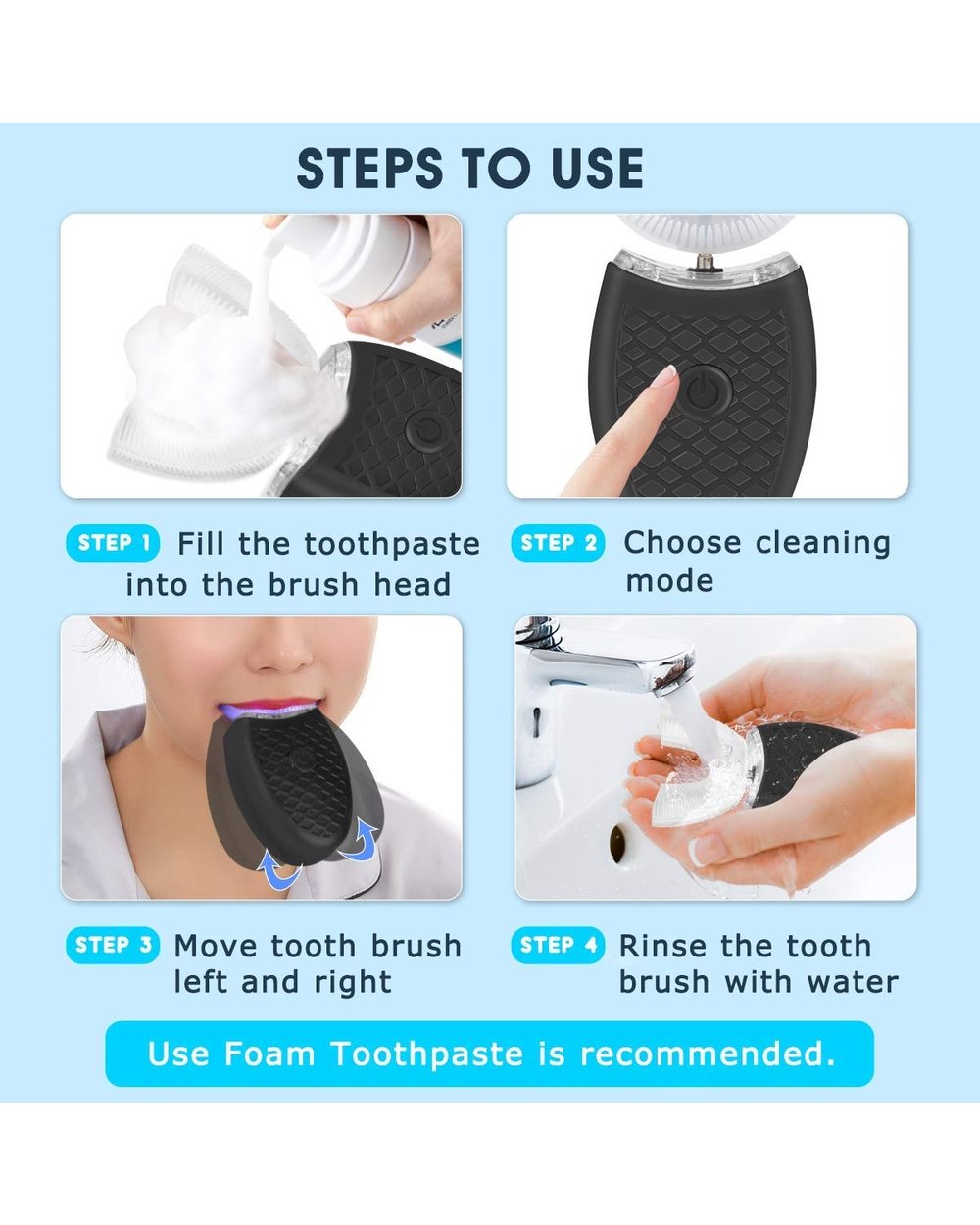 STEPS TO USE

STEP 1 Fill the toothpaste into the brush head

STEP 2 Choose cleaning mode

STEP 3 Move tooth brush left and right

STEP 4 Rinse the tooth brush with water

Use Foam Toothpaste is recommended.