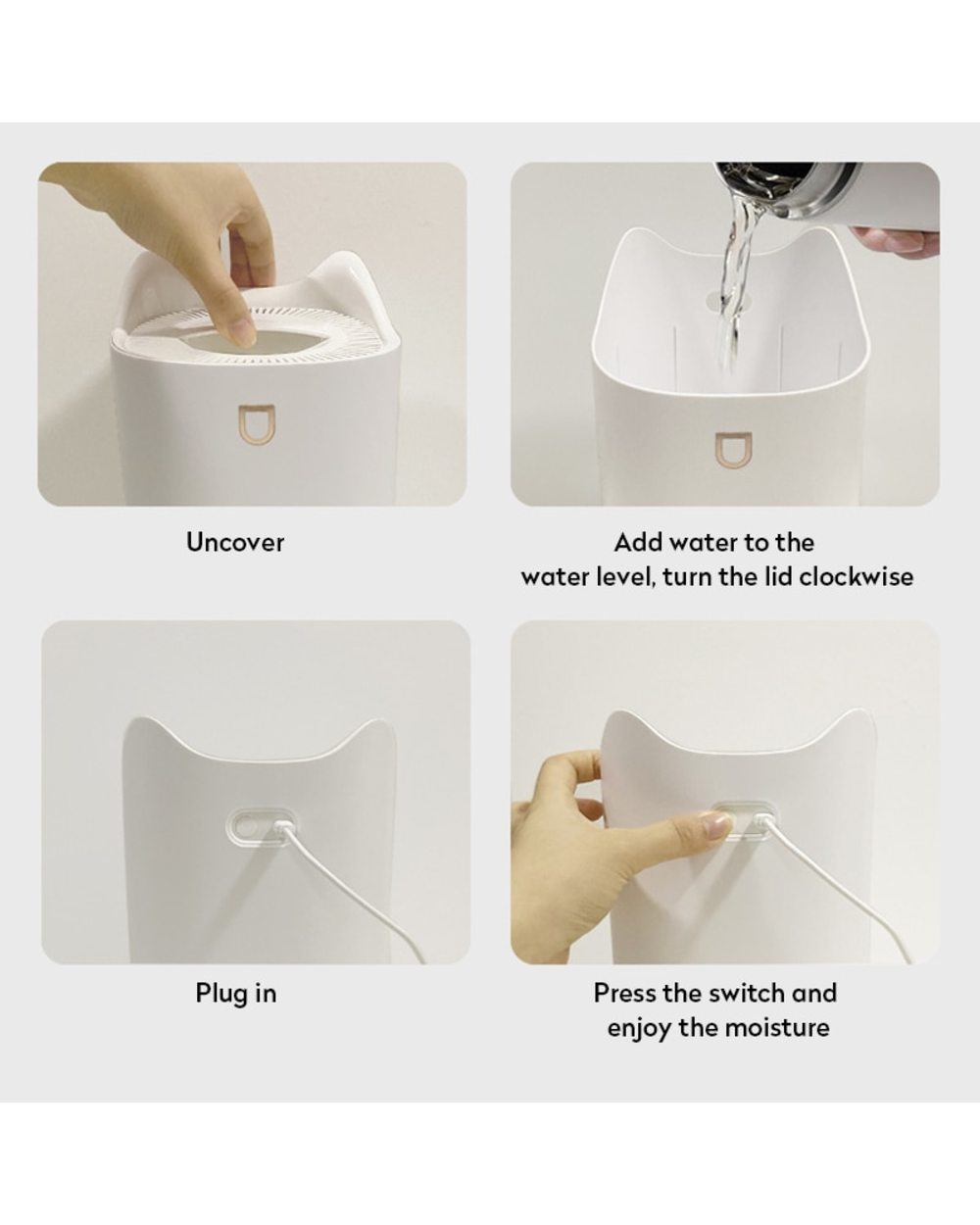 Uncover

Add water to the water level, turn the lid clockwise

Plug in

Press the switch and enjoy the moisture