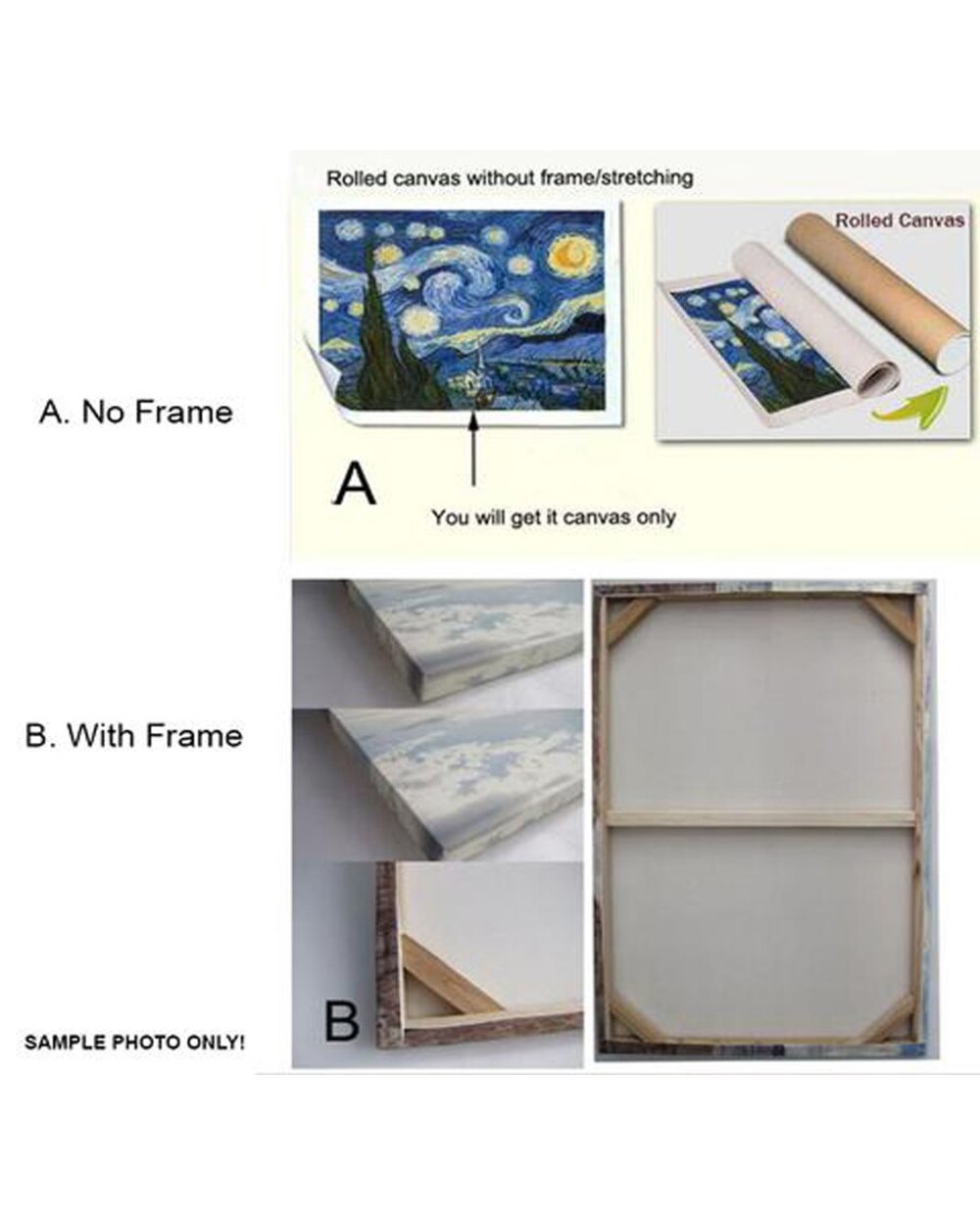 Rolled canvas without frame/stretching

Rolled Canvas

A. No Frame

A

You will get it canvas only

B. With Frame

B

SAMPLE PHOTO ONLY!