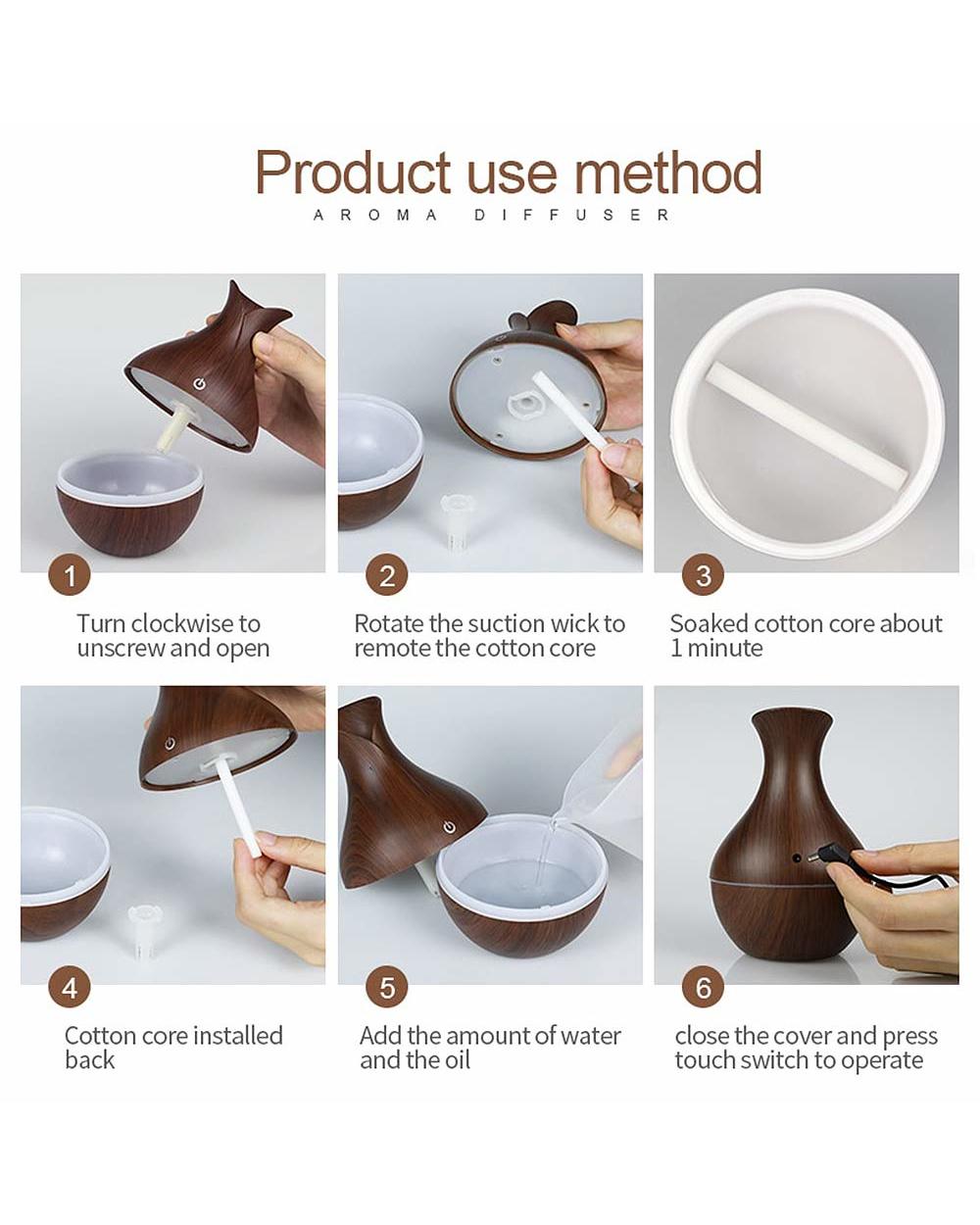 Product use method
AROMA DIFFUSER

1
Turn clockwise to unscrew and open

2
Rotate the suction wick to remote the cotton core

3
Soaked cotton core about 1 minute

4
Cotton core installed back

5
Add the amount of water and the oil

6
close the cover and press touch switch to operate