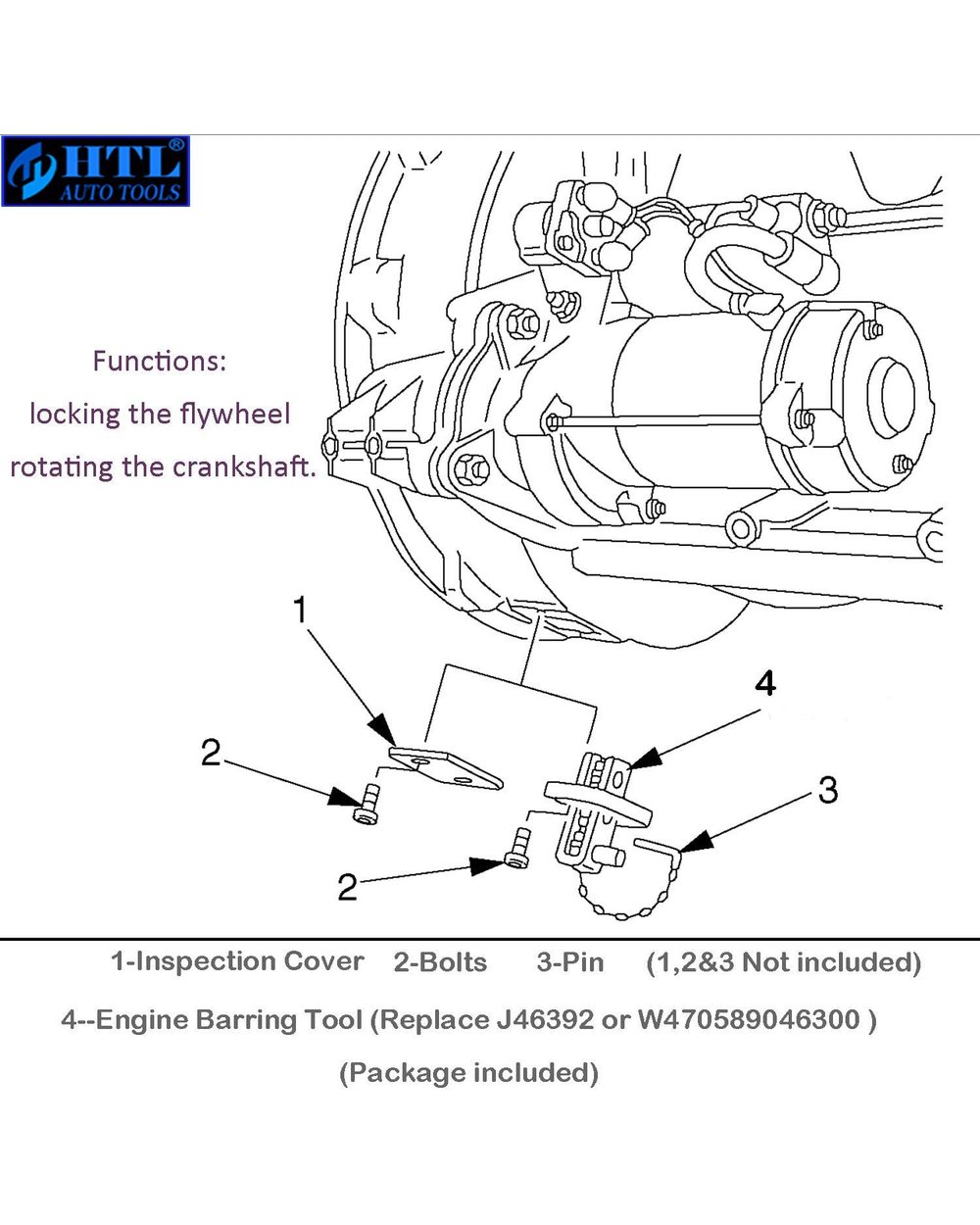 HTL®
AUTO TOOLS

Functions:
locking the flywheel
rotating the crankshaft.

1

4

2

3

2

1-Inspection Cover 2-Bolts 3-Pin (1,2&3 Not included)

4--Engine Barring Tool (Replace J46392 or W470589046300 )

(Package included)